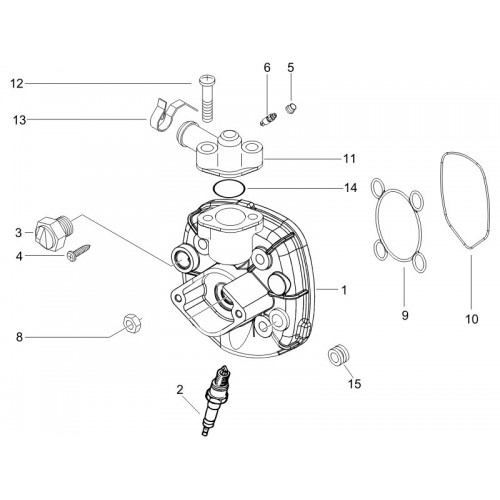 12
6
5
13
11
14
3
4
1
9
10
8
15
2